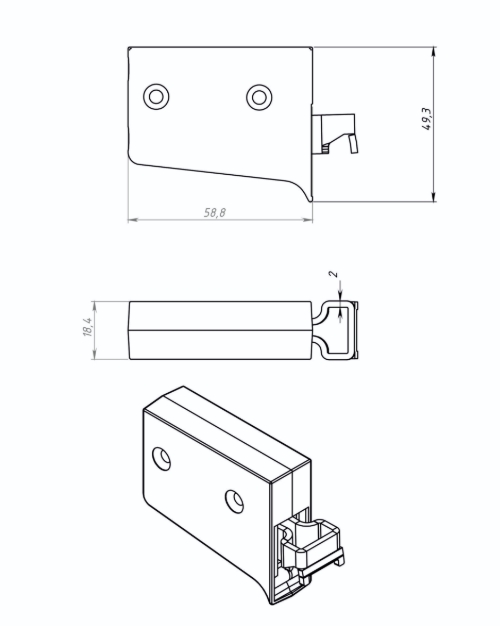 49,3

58,8

2

18,4