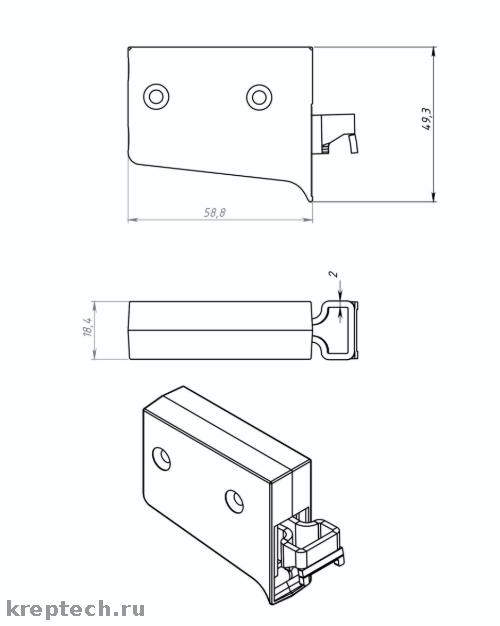 49,3

58,8

2

18,4

kreptech.ru